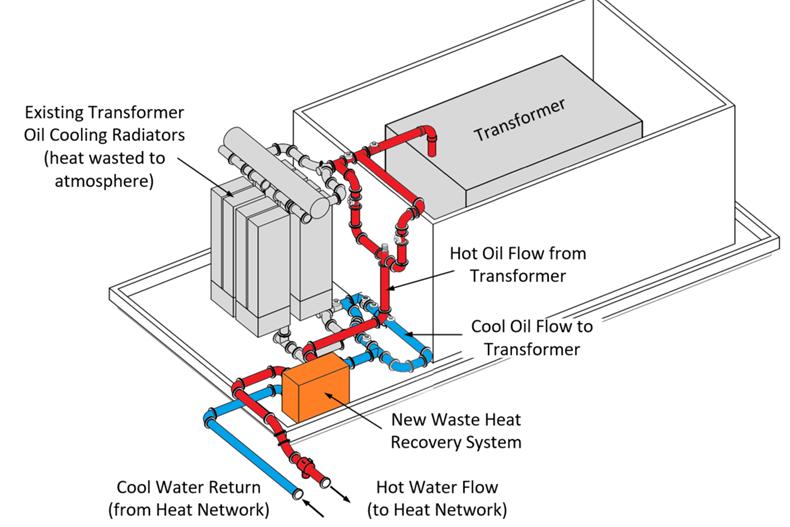 Existing Transformer Oil Cooling Radiators (heat wasted to atmosphere)

Transformer

Hot Oil Flow from Transformer

Cool Oil Flow to Transformer

New Waste Heat Recovery System

Cool Water Return (from Heat Network)

Hot Water Flow (to Heat Network)